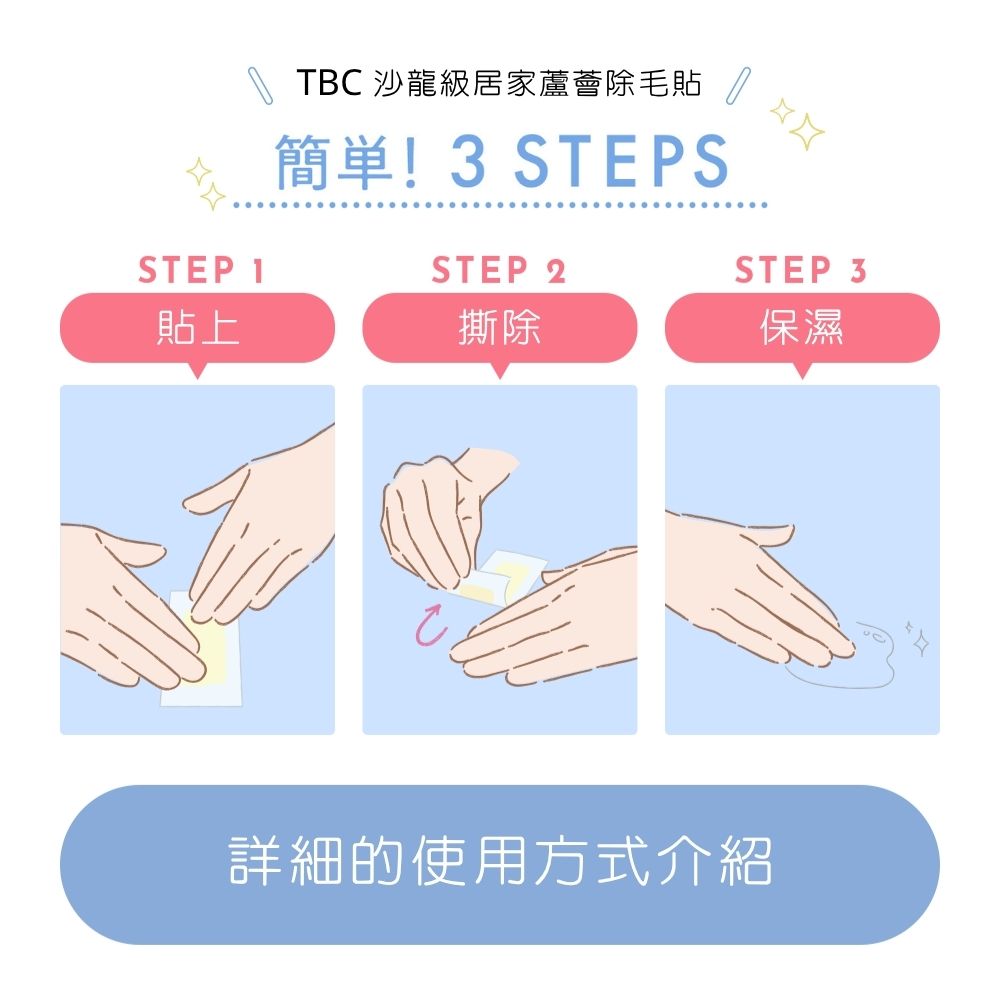 TBC 沙龍級居家蘆薈除毛貼

簡単! 3 STEPS

STEP 1
貼上

STEP 2
撕除

STEP 3
保濕

詳細的使用方式介紹