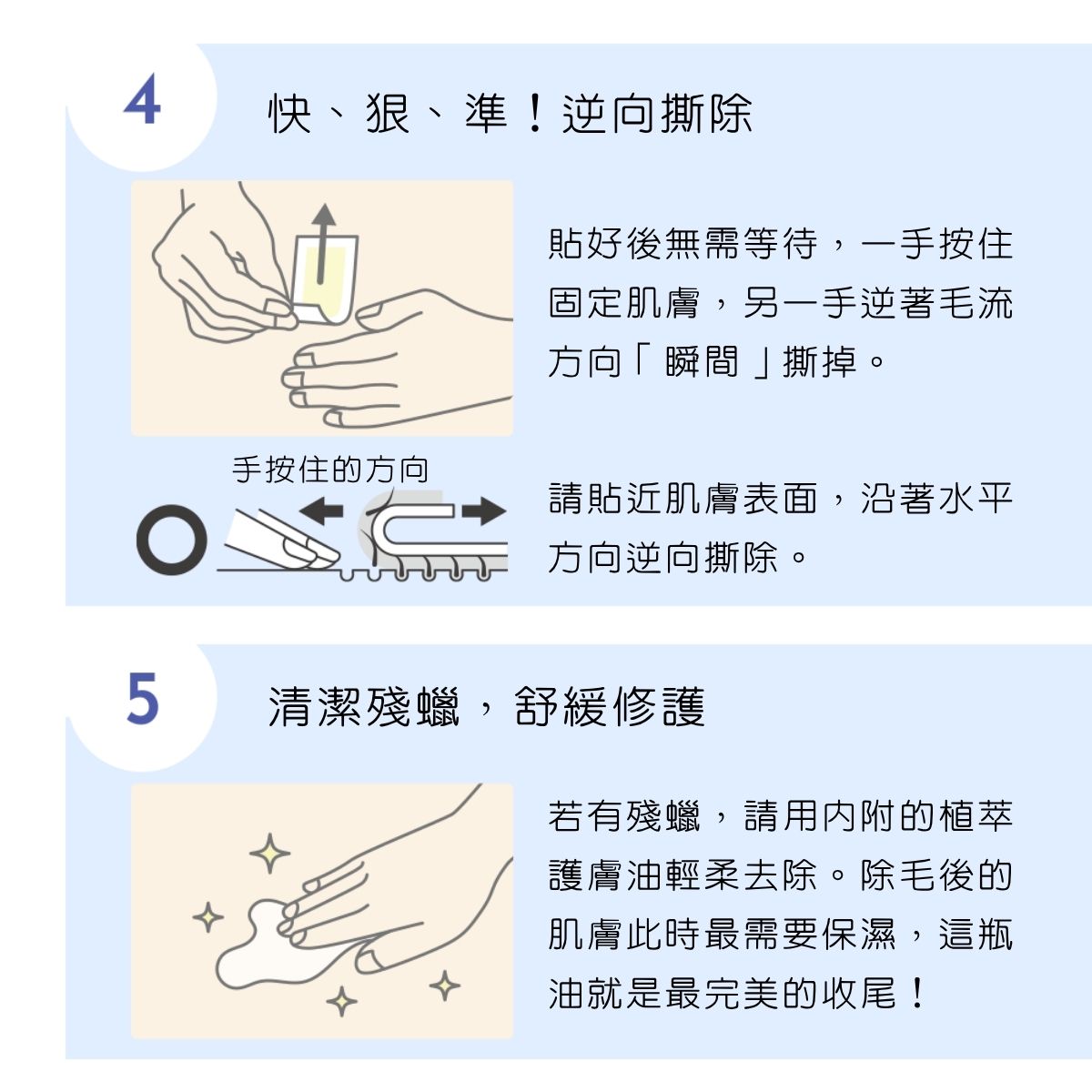 4

快、狠、準！逆向撕除

貼好後無需等待，一手按住固定肌膚，另一手逆著毛流方向「瞬間」撕掉。

手按住的方向

請貼近肌膚表面，沿著水平方向逆向撕除。

5

清潔殘蠟，舒緩修護

若有殘蠟，請用內附的植萃護膚油輕柔去除。除毛後的肌膚此時最需要保濕，這瓶油就是最完美的收尾！