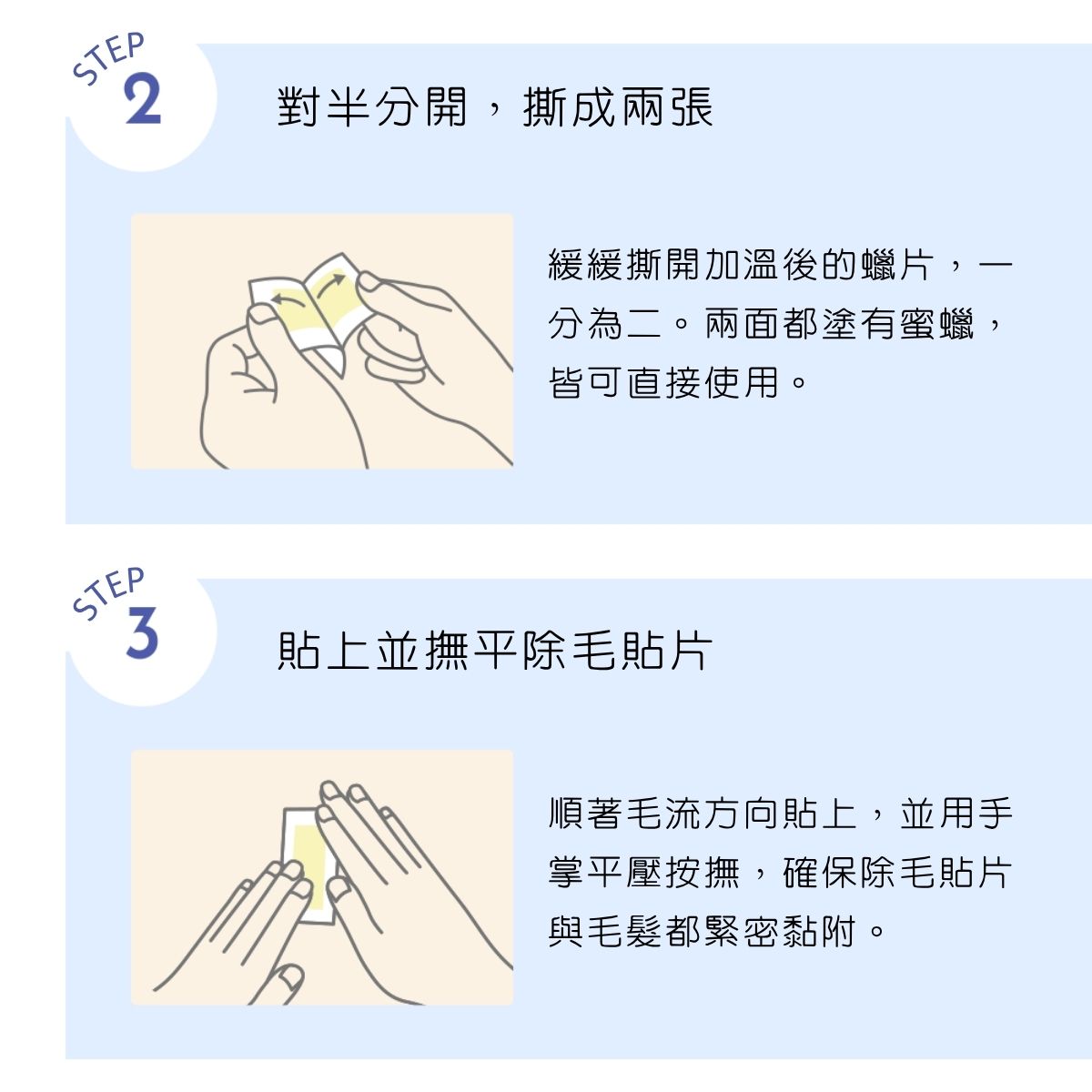 STEP
2

對半分開，撕成兩張

緩緩撕開加溫後的蠟片，一分為二。兩面都塗有蜜蠟，皆可直接使用。

STEP
3

貼上並撫平除毛貼片

順著毛流方向貼上，並用手掌平壓按撫，確保除毛貼片與毛髮都緊密黏附。