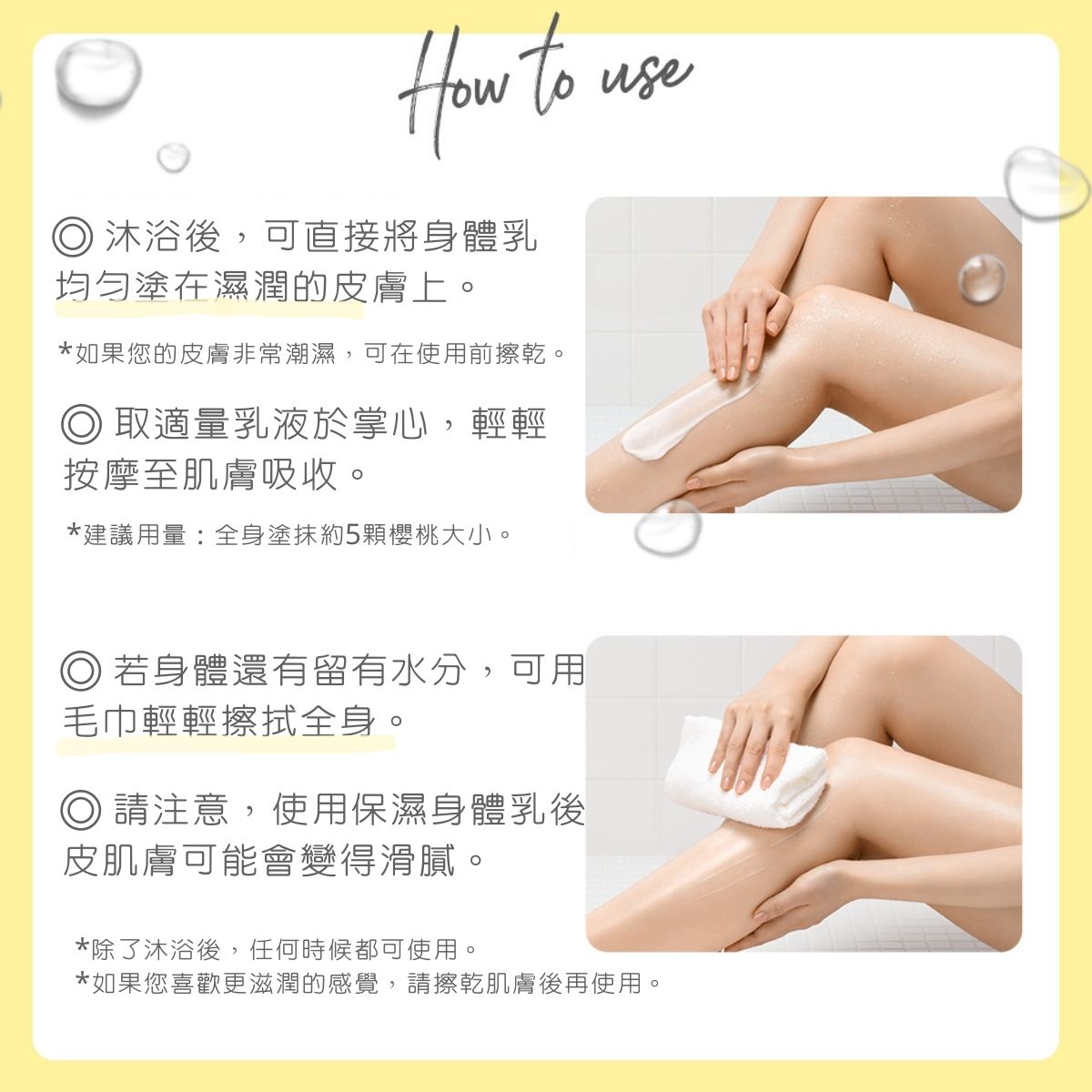 How to use

◎ 沐浴後，可直接將身體乳均勻塗在濕潤的皮膚上。

*如果您的皮膚非常潮濕，可在使用前擦乾。

◎ 取適量乳液於掌心，輕輕按摩至肌膚吸收。

*建議用量：全身塗抹約5顆櫻桃大小。

◎ 若身體還有留有水分，可用毛巾輕輕擦拭全身。

◎ 請注意，使用保濕身體乳後皮肌膚可能會變得滑膩。

*除了沐浴後，任何時候都可使用。
*如果您喜歡更滋潤的感覺，請擦乾肌膚後再使用。