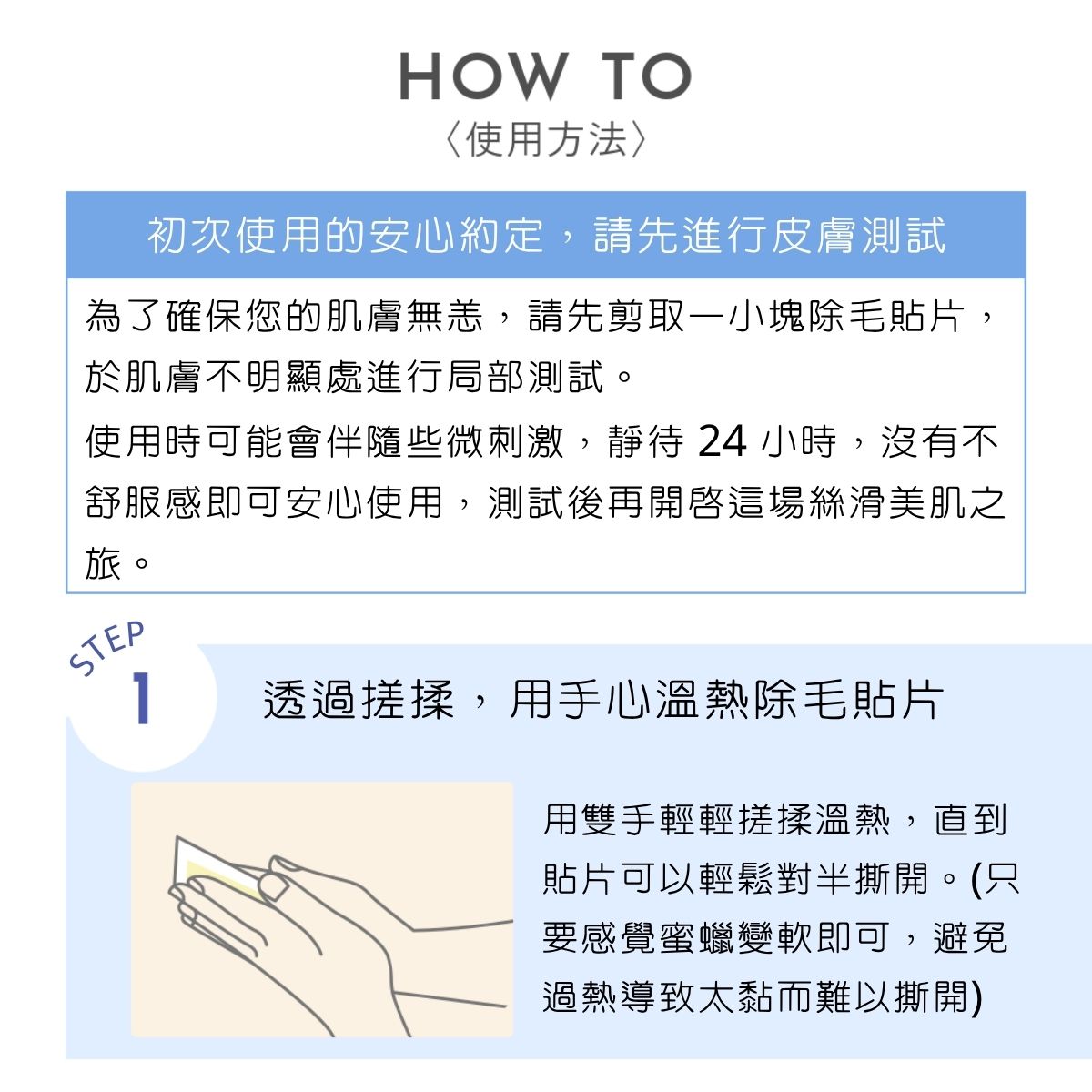 HOW TO
〈使用方法〉

初次使用的安心約定，請先進行皮膚測試

為了確保您的肌膚無恙，請先剪取一小塊除毛貼片，於肌膚不明顯處進行局部測試。

使用時可能會伴隨些微刺激，靜待 24 小時，沒有不舒服感即可安心使用，測試後再開啓這場絲滑美肌之旅。

STEP
1

透過搓揉，用手心溫熱除毛貼片

用雙手輕輕搓揉溫熱，直到貼片可以輕鬆對半撕開。(只要感覺蜜蠟變軟即可，避免過熱導致太黏而難以撕開)